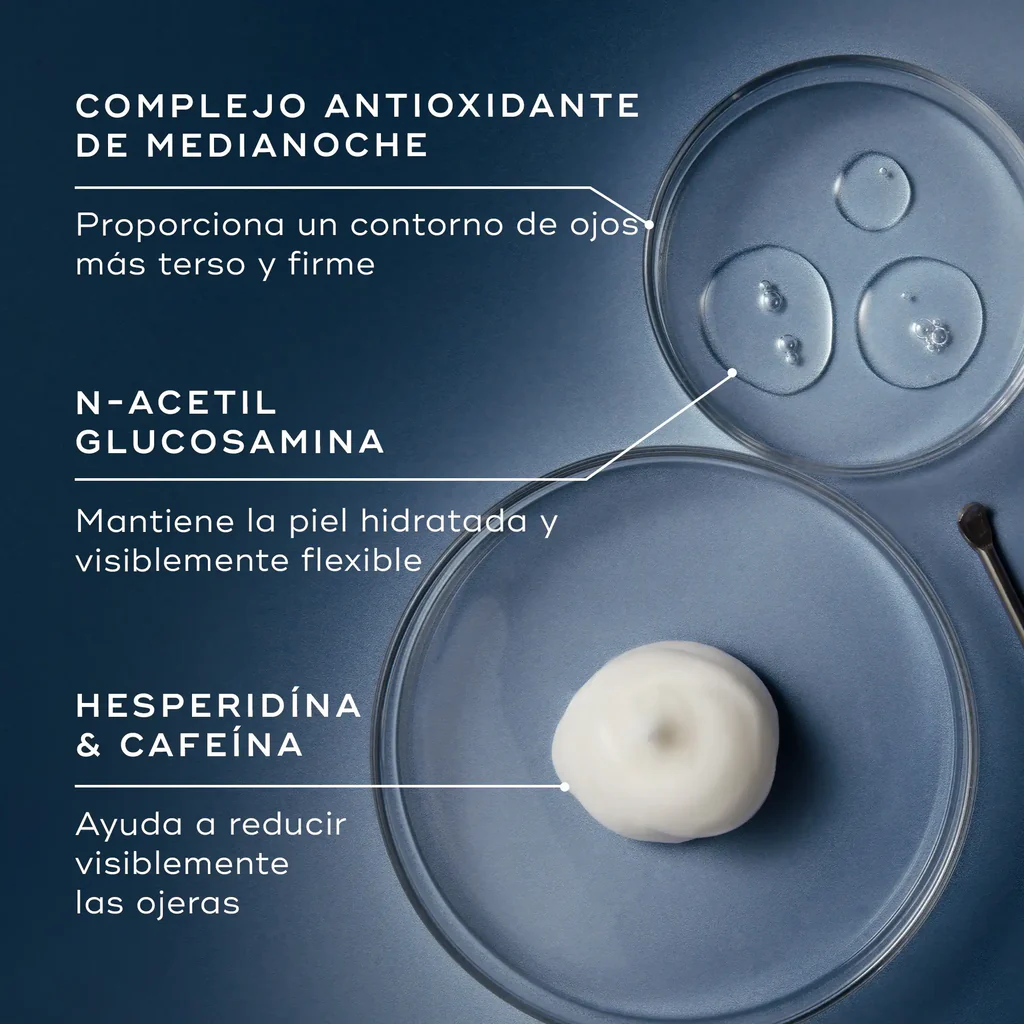 COMPLEJO ANTIOXIDANTE DE MEDIANOCHE

Proporciona un contorno de ojos más terso y firme

N-ACETIL GLUCOSAMINA

Mantiene la piel hidratada y visiblemente flexible

HESPERIDÍNA & CAFEÍNA

Ayuda a reducir visiblemente las ojeras